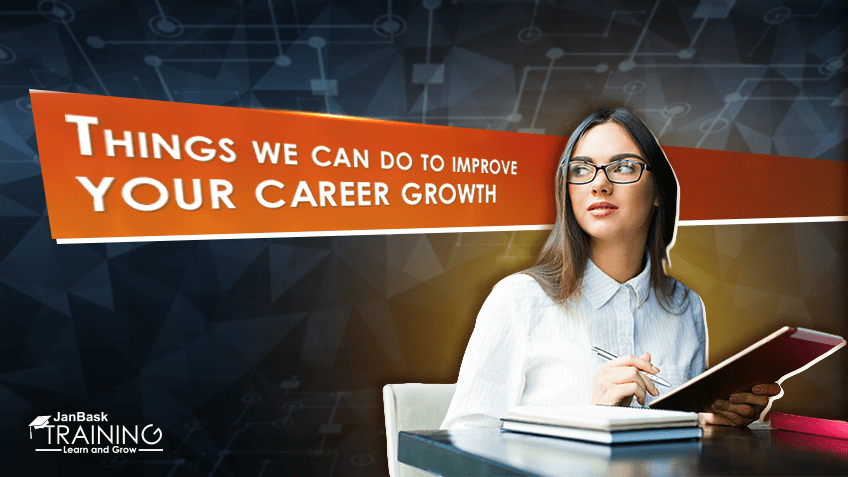 THINGS WE CAN DO TO IMPROVE YOUR CAREER GROWTH

JanBask TRAINING Learn and Grow