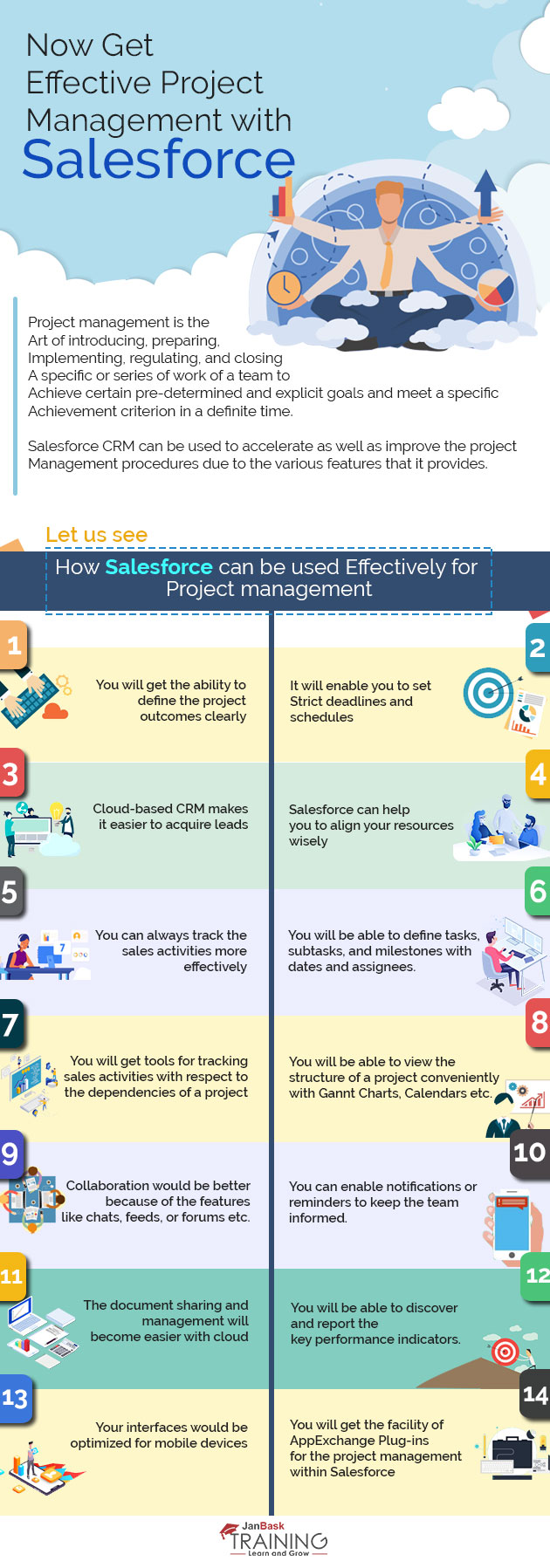 Now Get
Effective Project
Management with
Salesforce

Project management is the Art of introducing, preparing, Implementing, regulating, and closing A specific or series of work of a team to Achieve certain pre-determined and explicit goals and meet a specific Achievement criterion in a definite time.

Salesforce CRM can be used to accelerate as well as improve the project Management procedures due to the various features that it provides.

Let us see

How Salesforce can be used Effectively for Project management

1

You will get the ability to define the project outcomes clearly

2

It will enable you to set Strict deadlines and schedules

3

Cloud-based CRM makes it easier to acquire leads

4

Salesforce can help you to align your resources wisely

5

You can always track the sales activities more effectively

6

You will be able to define tasks, subtasks, and milestones with dates and assignees.

7

You will get tools for tracking sales activities with respect to the dependencies of a project

8

You will be able to view the structure of a project conveniently with Gannt Charts, Calendars etc.

9

Collaboration would be better because of the features like chats, feeds, or forums etc.

10

You can enable notifications or reminders to keep the team informed.

11

The document sharing and management will become easier with cloud

12

You will be able to discover and report the key performance indicators.

13

Your interfaces would be optimized for mobile devices

14

You will get the facility of AppExchange Plug-ins for the project management within Salesforce

JanBask
TRAINING
Learn and Grow